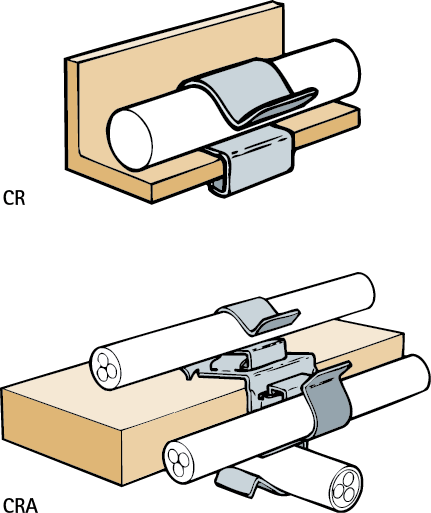 CR

CRA